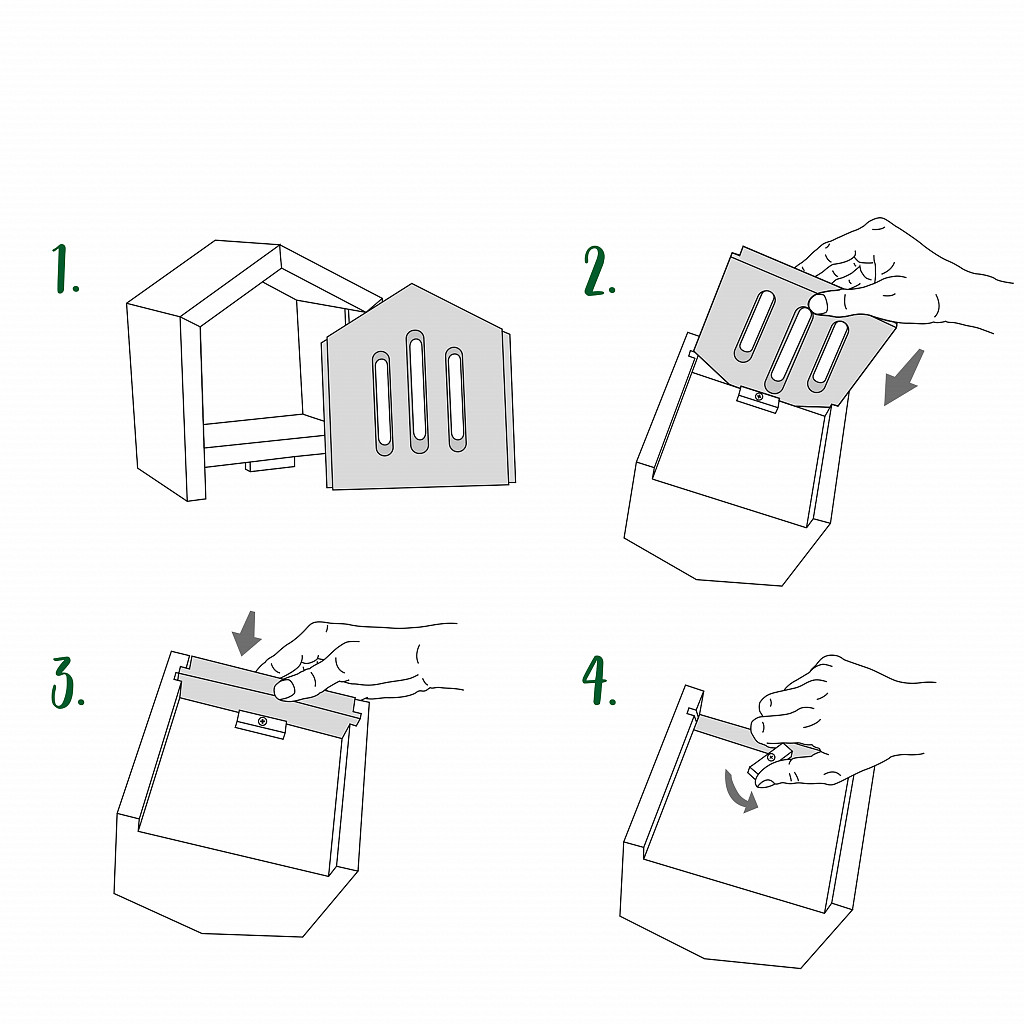 1.

2.

3.

4.