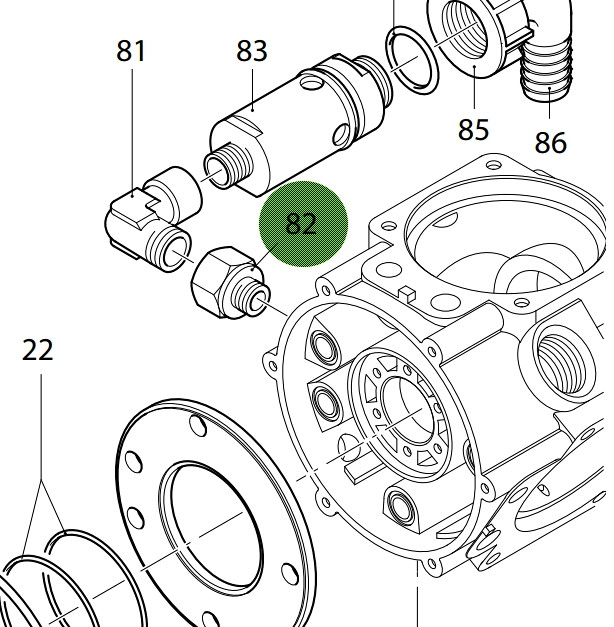 81
83
85
86
82
22