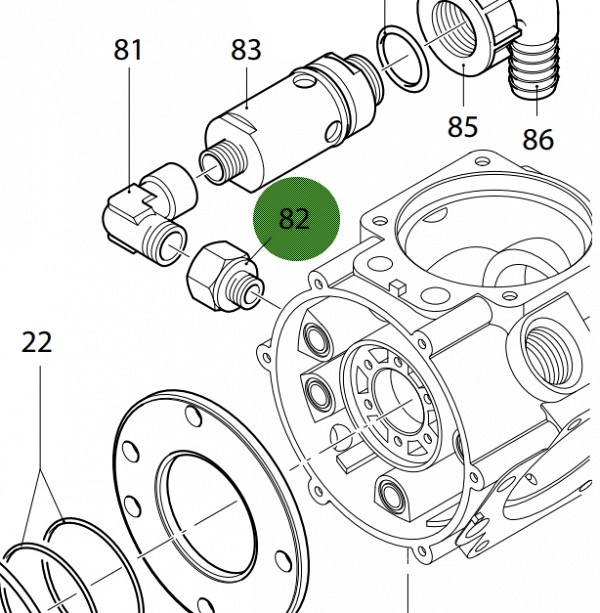 81
83
85
86
82
22