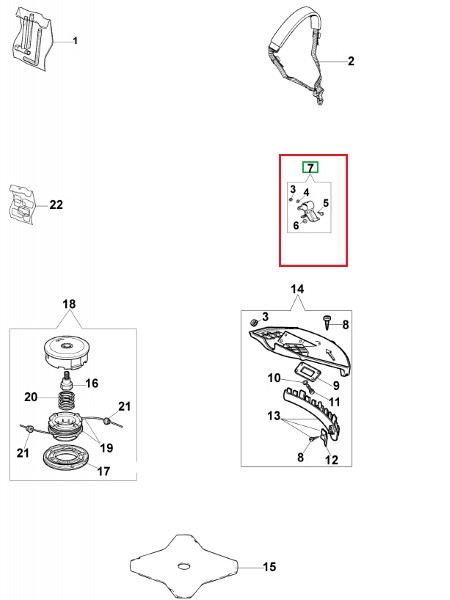 1
2
22
7
3
4
5
6
18
16
20
21
21
19
17
14
3
8
10
9
11
13
8
12
15